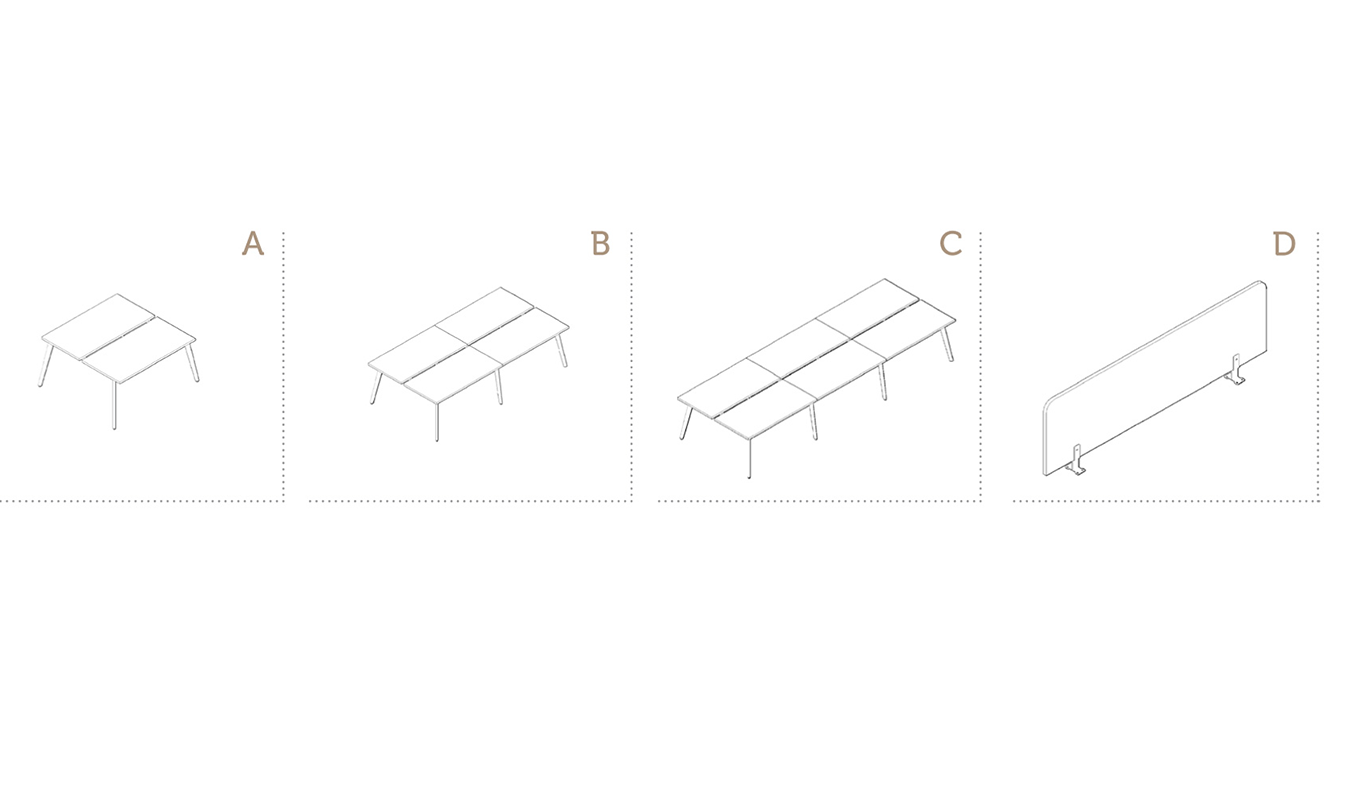 A

B

C

D