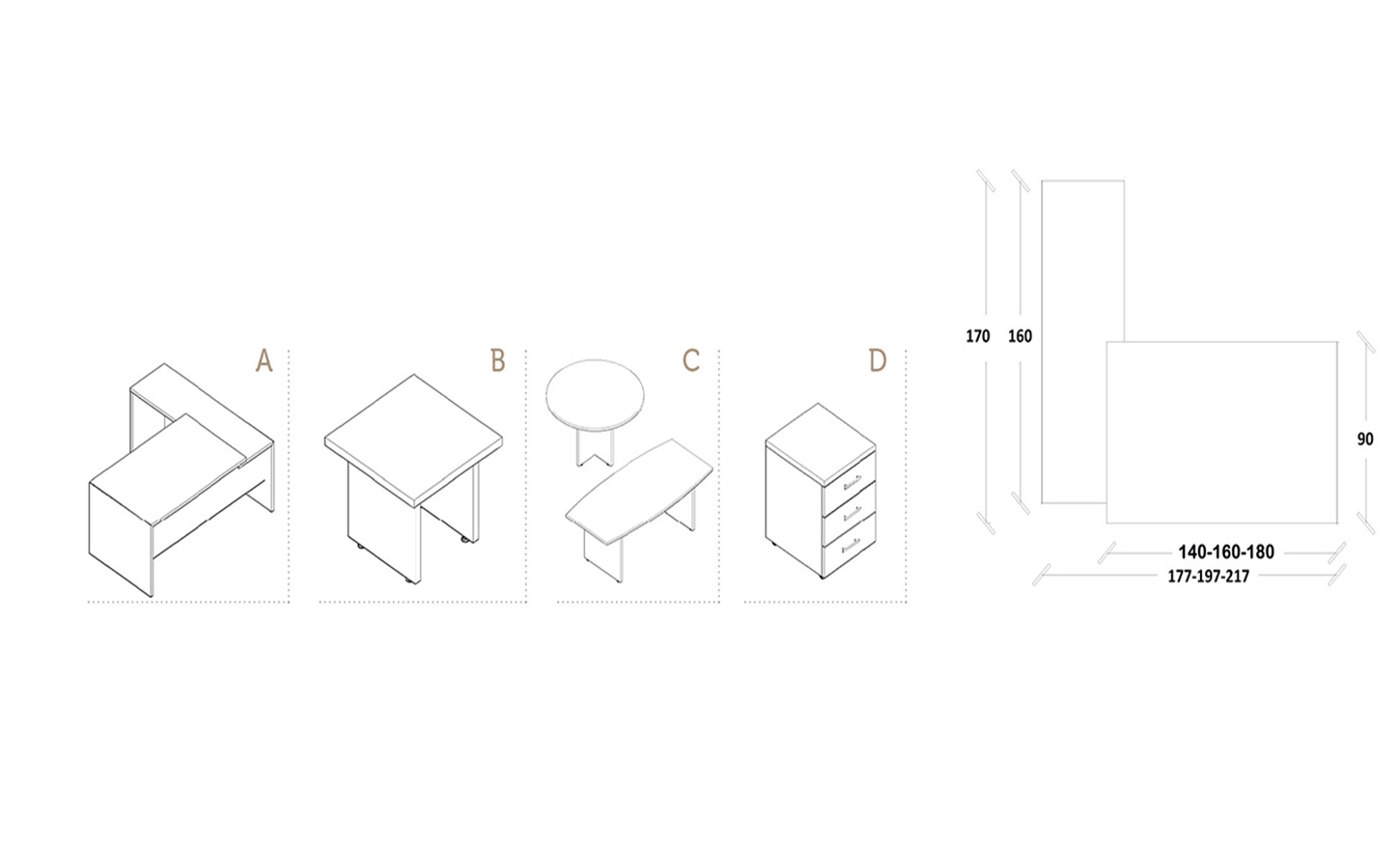 A

B

C

D

170

160

90

140-160-180

177-197-217