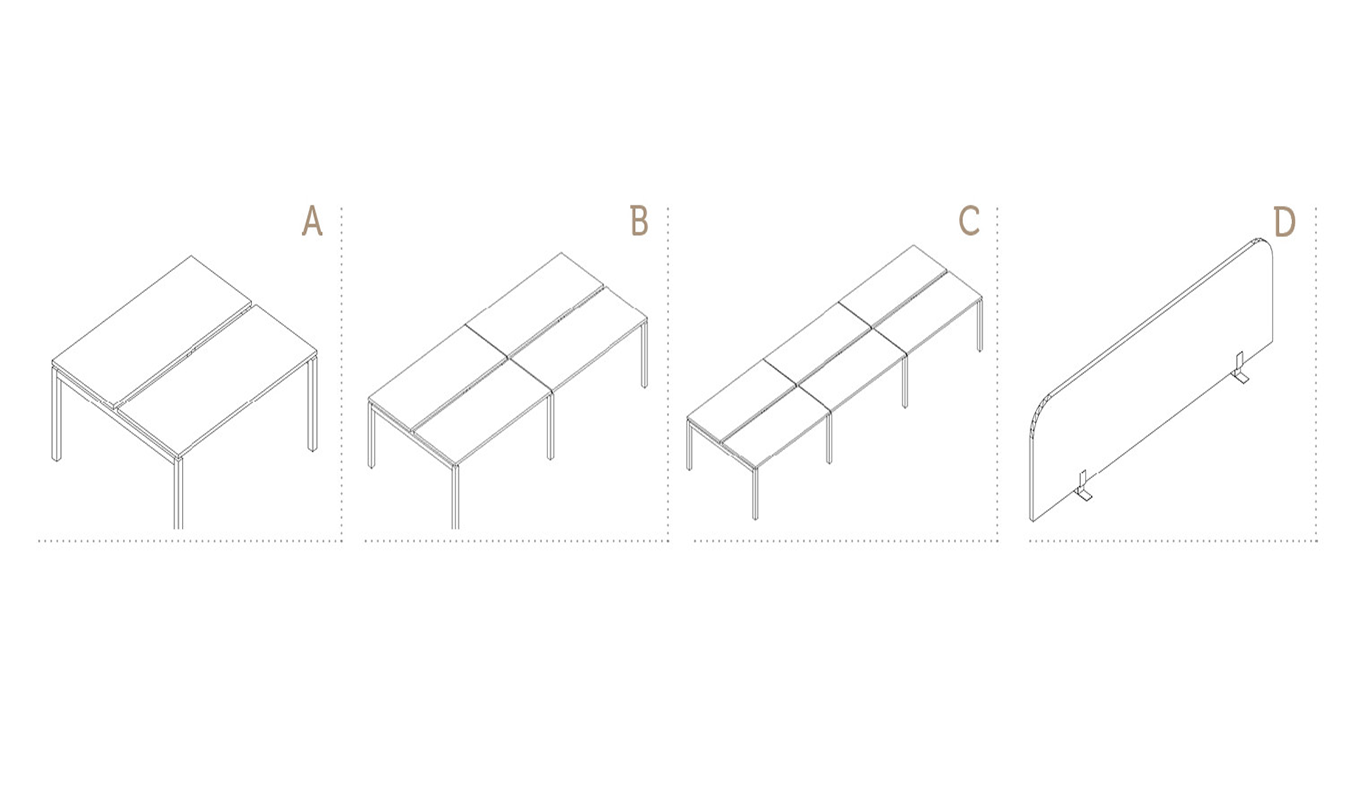 A

B

C

D